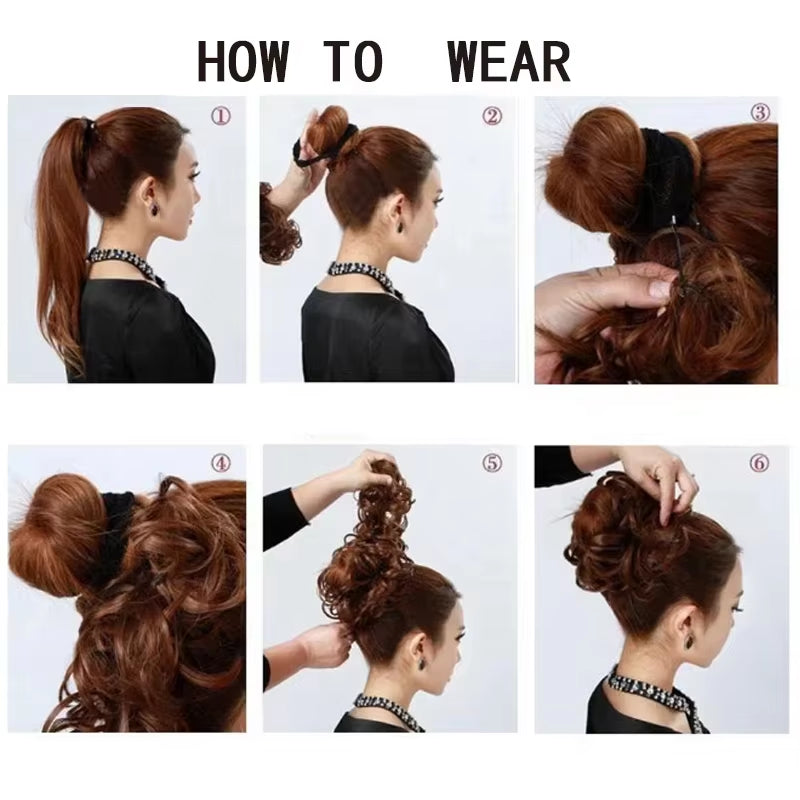 HOW TO WEAR

①

②

③

④

⑤

⑥